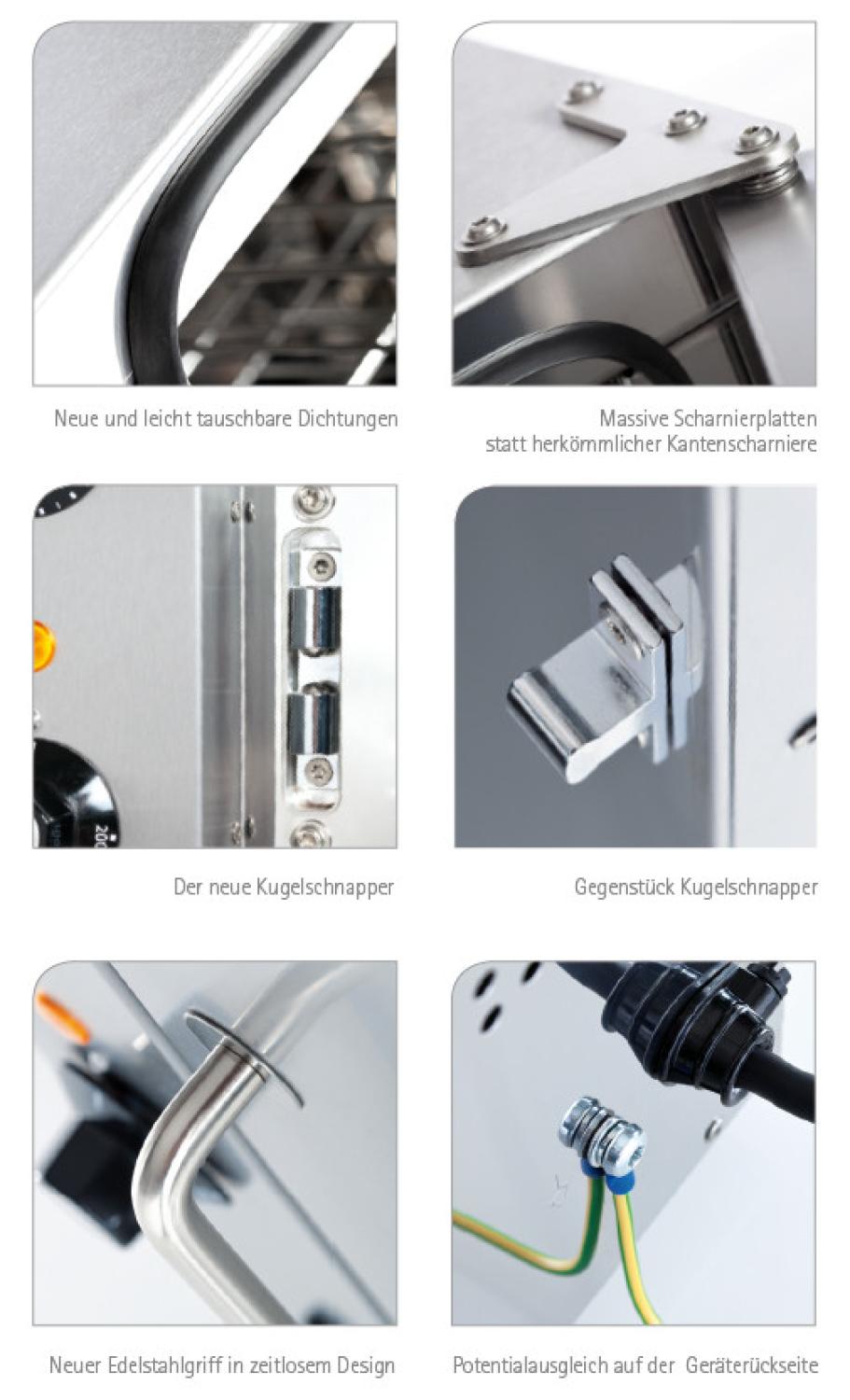 Neue und leicht tauschbare Dichtungen

Massive Scharnierplatten statt herkömmlicher Kantenscharniere

Der neue Kugelschnapper

Gegenstück Kugelschnapper

Neuer Edelstahlgriff in zeitlosem Design

Potentialausgleich auf der Geräterückseite